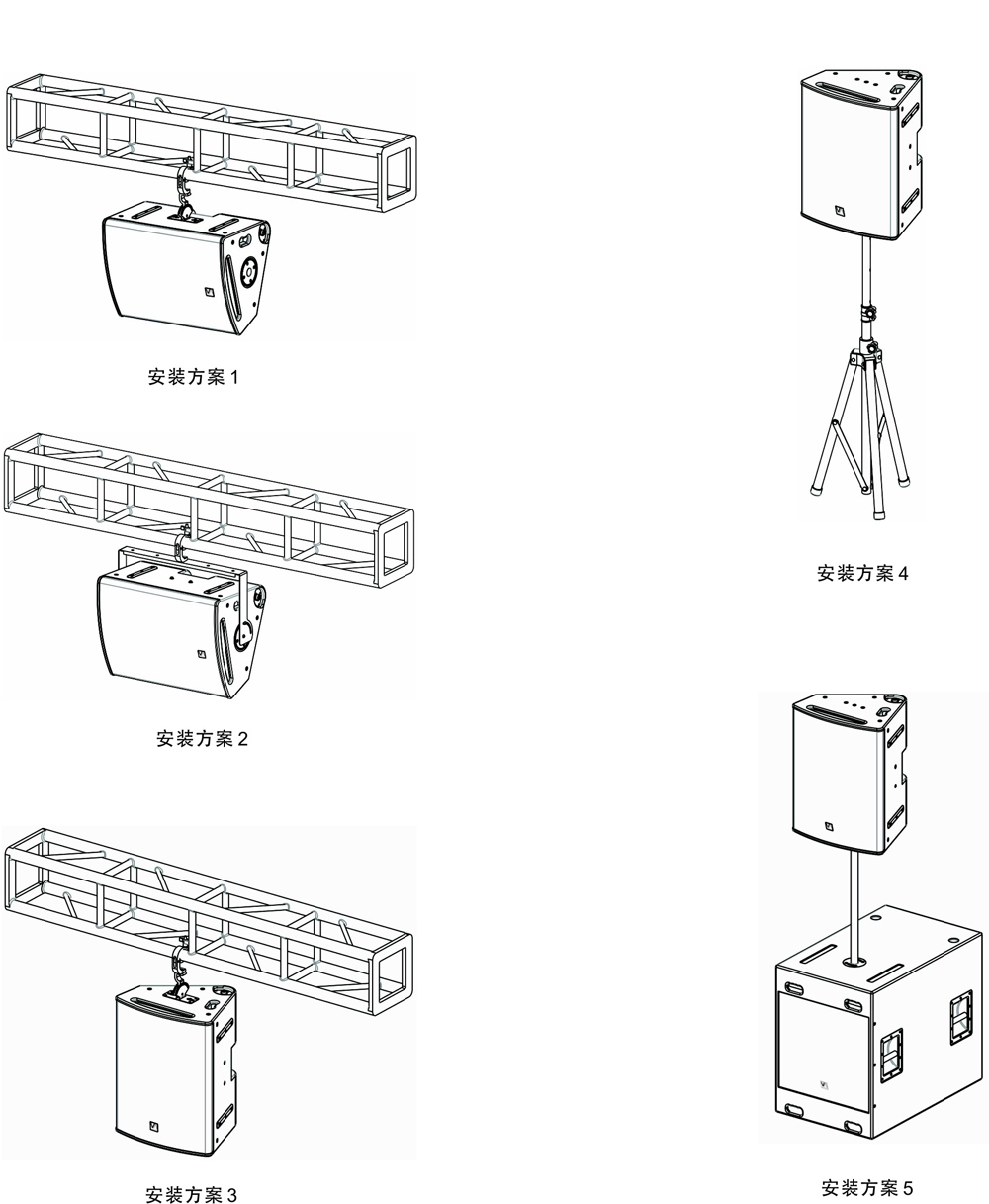 安装方案 1

安装方案 2

安装方案 3

安装方案 4

安装方案 5